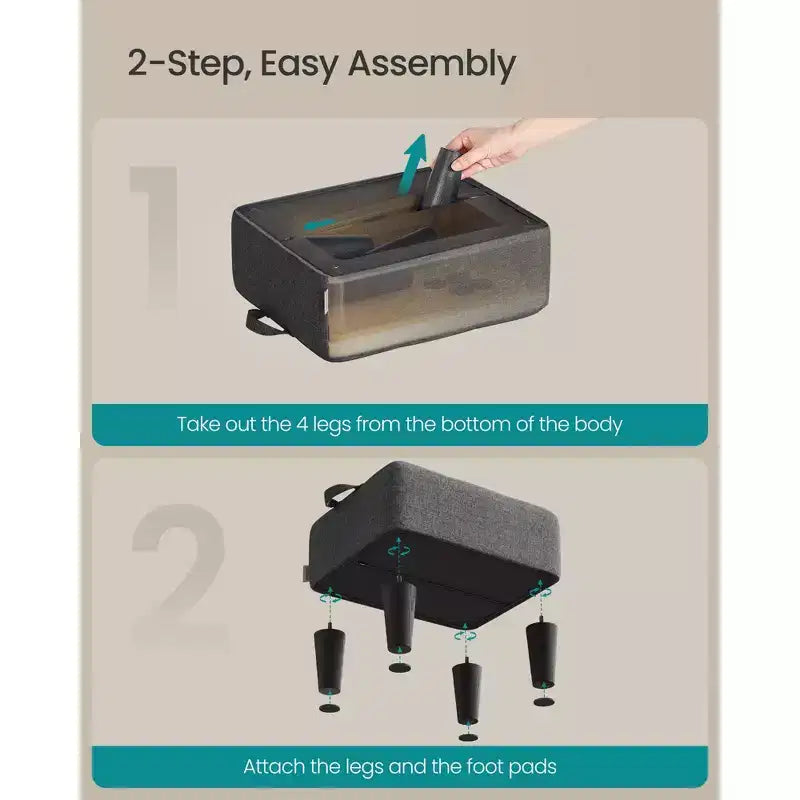 2-Step, Easy Assembly

1

Take out the 4 legs from the bottom of the body

2

Attach the legs and the foot pads